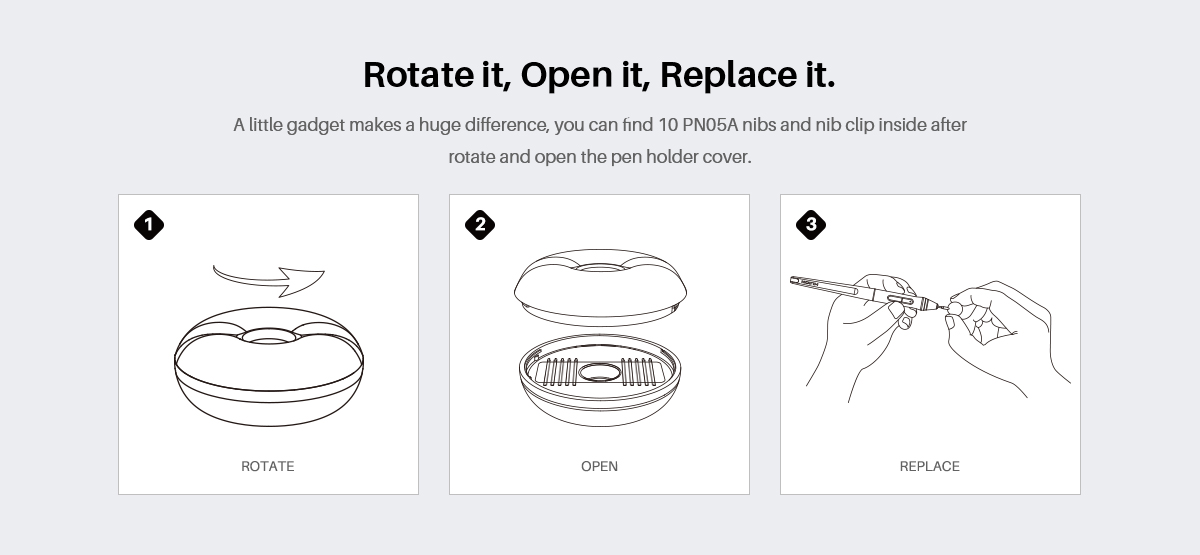 Rotate it, Open it, Replace it.

A little gadget makes a huge difference, you can find 10 PN05A nibs and nib clip inside after rotate and open the pen holder cover.

1

ROTATE

2

OPEN

3

REPLACE